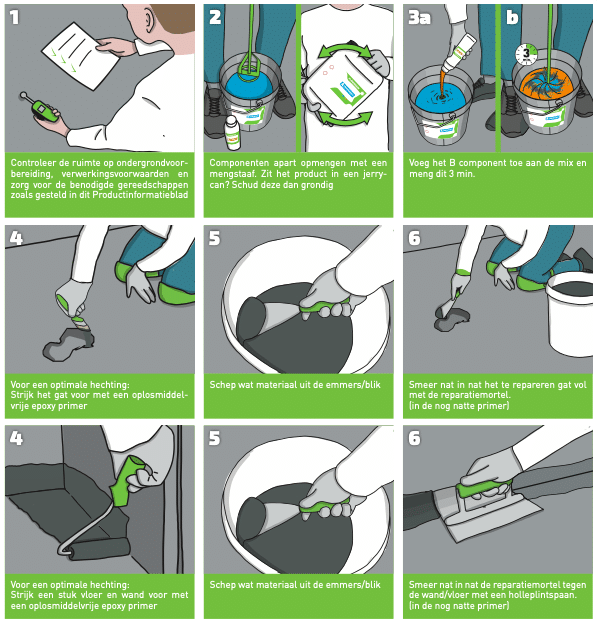 1

Controleer de ruimte op ondergrondvoorbereiding, verwerkingsvoorwaarden en zorg voor de benodigde gereedschappen zoals gesteld in dit Productinformatieblad

2

Componenten apart opmengen met een mengstaaf. Zit het product in een jerrycan? Schud deze dan grondig

3a

b

3

Voeg het B component toe aan de mix en meng dit 3 min.

4

Voor een optimale hechting:
Strijk het gat voor met een oplosmiddelvrije epoxy primer

5

Schep wat materiaal uit de emmers/blik

6

Smeer nat in nat het te repareren gat vol met de reparatiemortel.
(in de nog natte primer)

4

Voor een optimale hechting:
Strijk een stuk vloer en wand voor met een oplosmiddelvrije epoxy primer

5

Schep wat materiaal uit de emmers/blik

6

Smeer nat in nat de reparatiemortel tegen de wand/vloer met een holleplintspaan.
(in de nog natte primer)